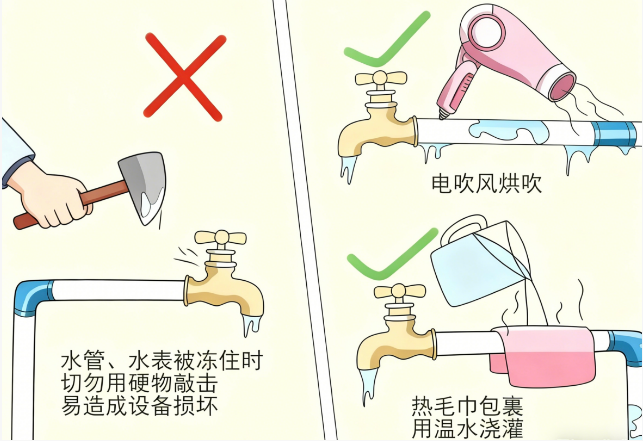 水管、水表被冻住时
切勿用硬物敲击
易造成设备损坏

电吹风烘吹

热毛巾包裹
用温水浇灌